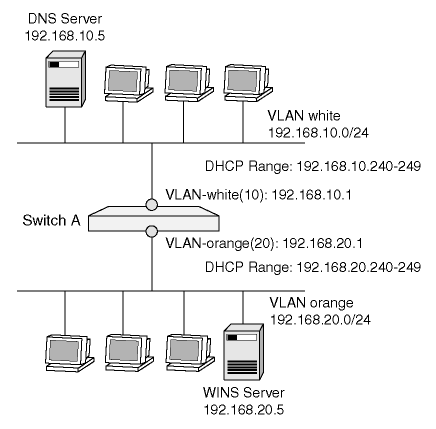 DNS Server
192.168.10.5

VLAN white
192.168.10.0/24

DHCP Range: 192.168.10.240-249

VLAN-white(10): 192.168.10.1

Switch A

VLAN-orange(20): 192.168.20.1

DHCP Range: 192.168.20.240-249

VLAN orange
192.168.20.0/24

WINS Server
192.168.20.5